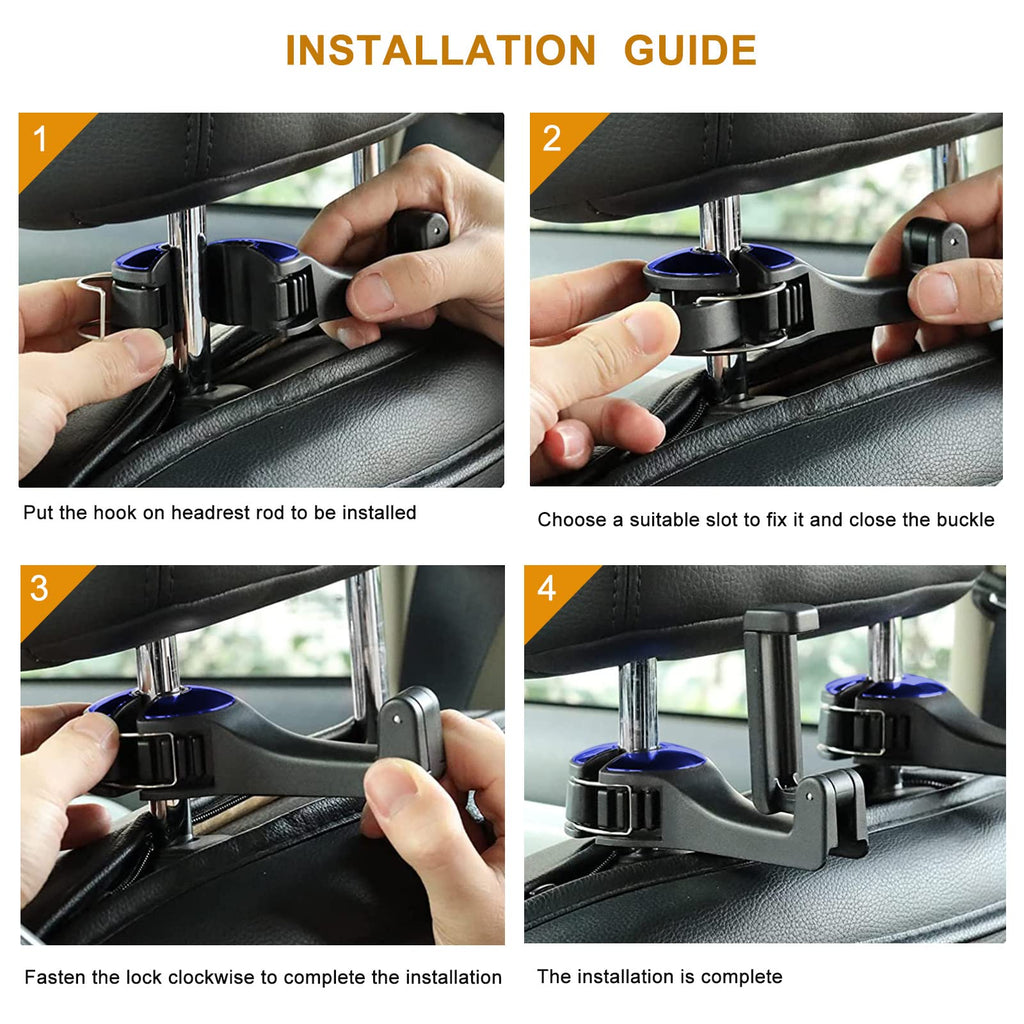 INSTALLATION GUIDE

1

Put the hook on headrest rod to be installed

2

Choose a suitable slot to fix it and close the buckle

3

Fasten the lock clockwise to complete the installation

4

The installation is complete